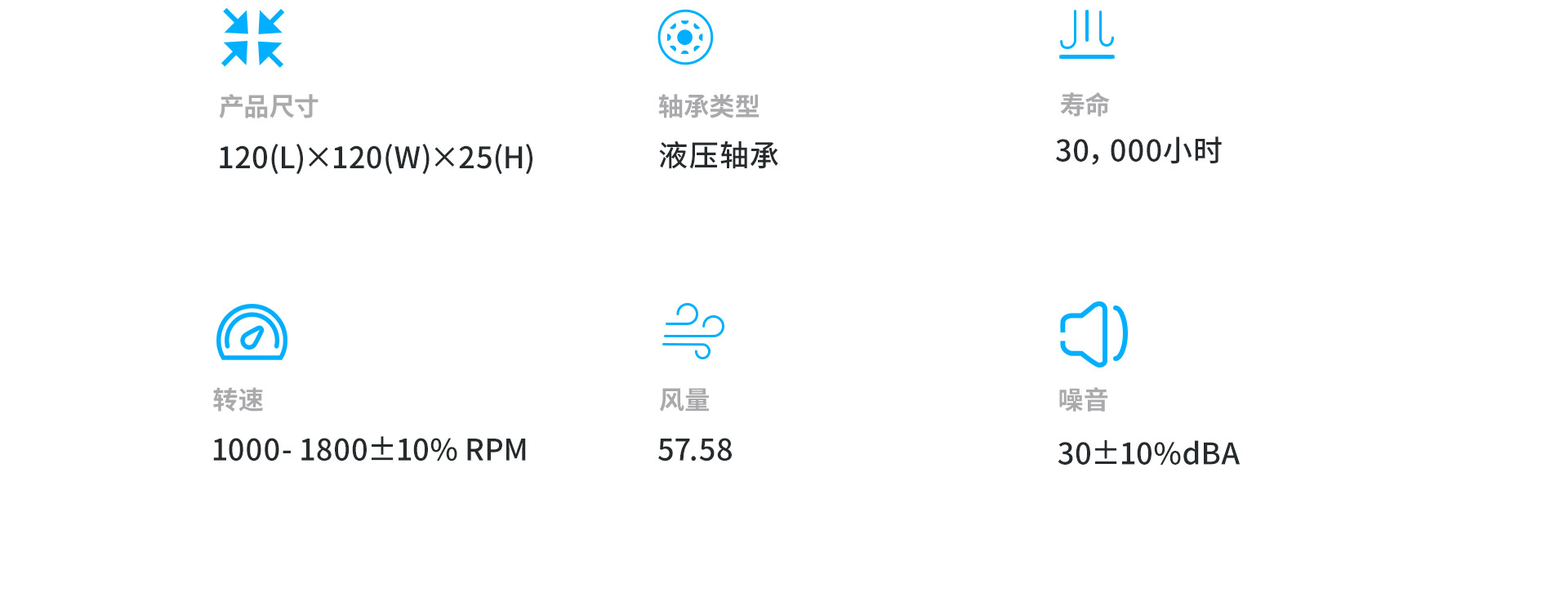 产品尺寸

120(L)×120(W)×25(H)

轴承类型

液压轴承

寿命

30，000小时

转速

1000- 1800±10% RPM

风量

57.58

噪音

30±10%dBA